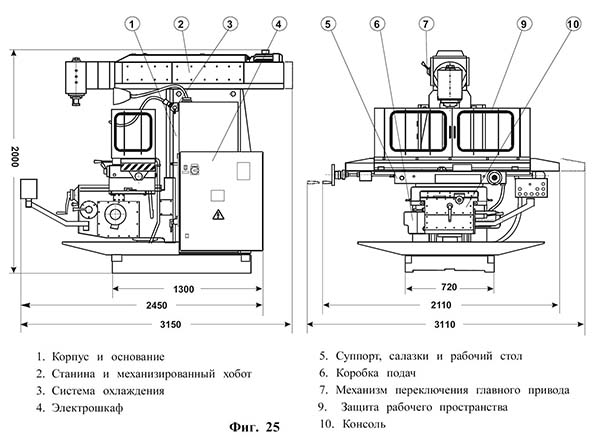 1
2
3
4
5
6
7
9
10

2000

1300
2450
3150

720
2110
3110

1. Корпус и основание
2. Станина и механизированный хобот
3. Система охлаждения
4. Электрошкаф

5. Суппорт, салазки и рабочий стол
6. Коробка подач
7. Механизм переключения главного привода
9. Защита рабочего пространства
10. Консоль

Фиг. 25